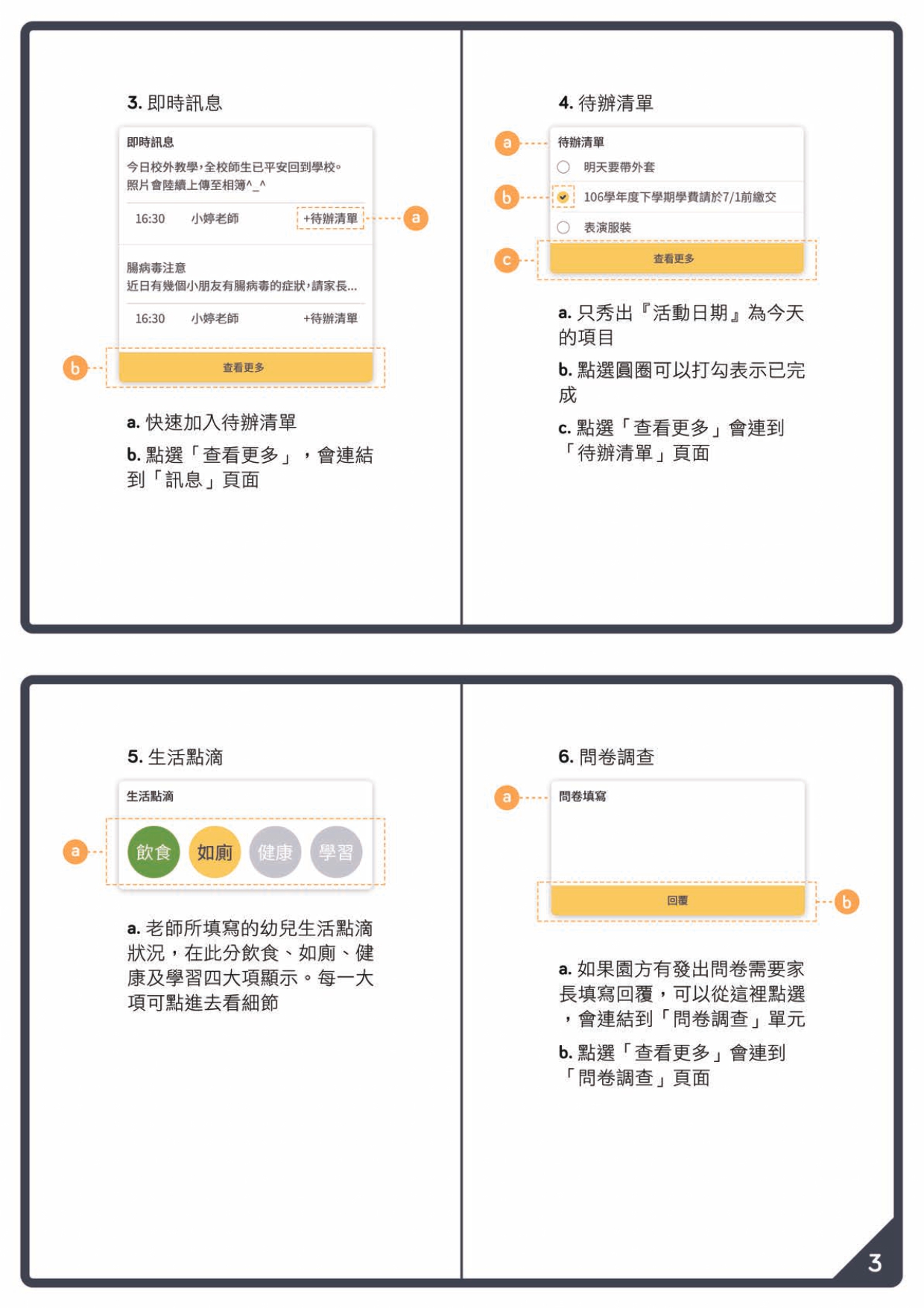 3. 即時訊息

即時訊息
今日校外教學，全校師生已平安回到學校。照片會陸續上傳至相簿^_^
16:30 小婷老師 +待辦清單
a

腸病毒注意
近日有幾個小朋友有腸病毒的症狀，請家長...
16:30 小婷老師 +待辦清單

b
查看更多

a. 快速加入待辦清單
b. 點選「查看更多」，會連結到「訊息」頁面

4. 待辦清單

a
待辦清單
明天要帶外套
b
106學年度下學期學費請於7/1前繳交
表演服裝
c
查看更多

a. 只秀出『活動日期』為今天的項目
b. 點選圓圈可以打勾表示已完成
c. 點選「查看更多」會連到「待辦清單」頁面

5. 生活點滴

生活點滴
a
飲食 如廁 健康 學習

a. 老師所填寫的幼兒生活點滴狀況，在此分飲食、如廁、健康及學習四大項顯示。每一大項可點進去看細節

6. 問卷調查

a
問卷填寫
回覆
b

a. 如果園方有發出問卷需要家長填寫回覆，可以從這裡點選，會連結到「問卷調查」單元
b. 點選「查看更多」會連到「問卷調查」頁面

3